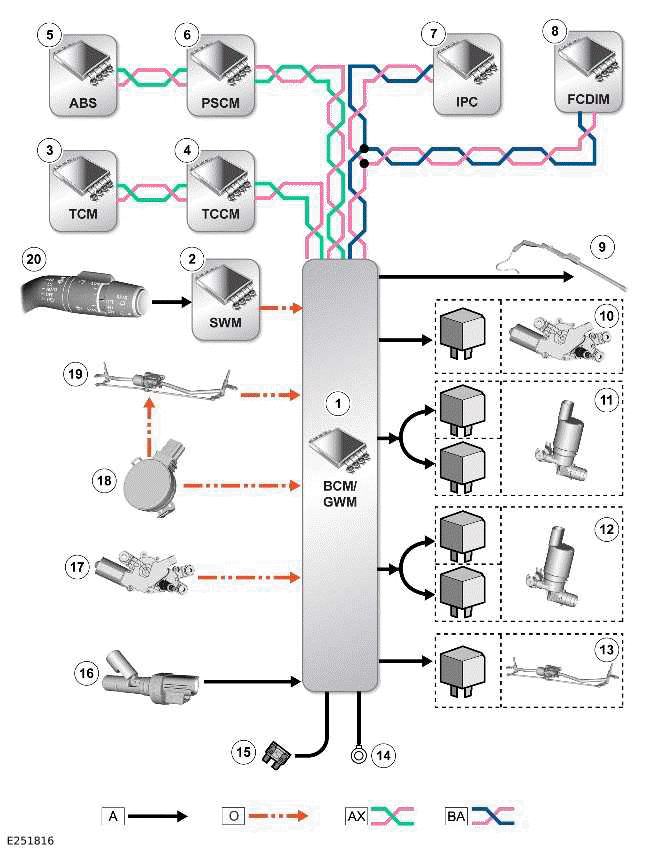 5
ABS
6
PSCM
7
IPC
8
FCDIM
3
TCM
4
TCCM
20
2
SWM
9
10
19
1
BCM/
GWM
11
18
12
17
13
16
15
14
A
O
AX
BA
E251816